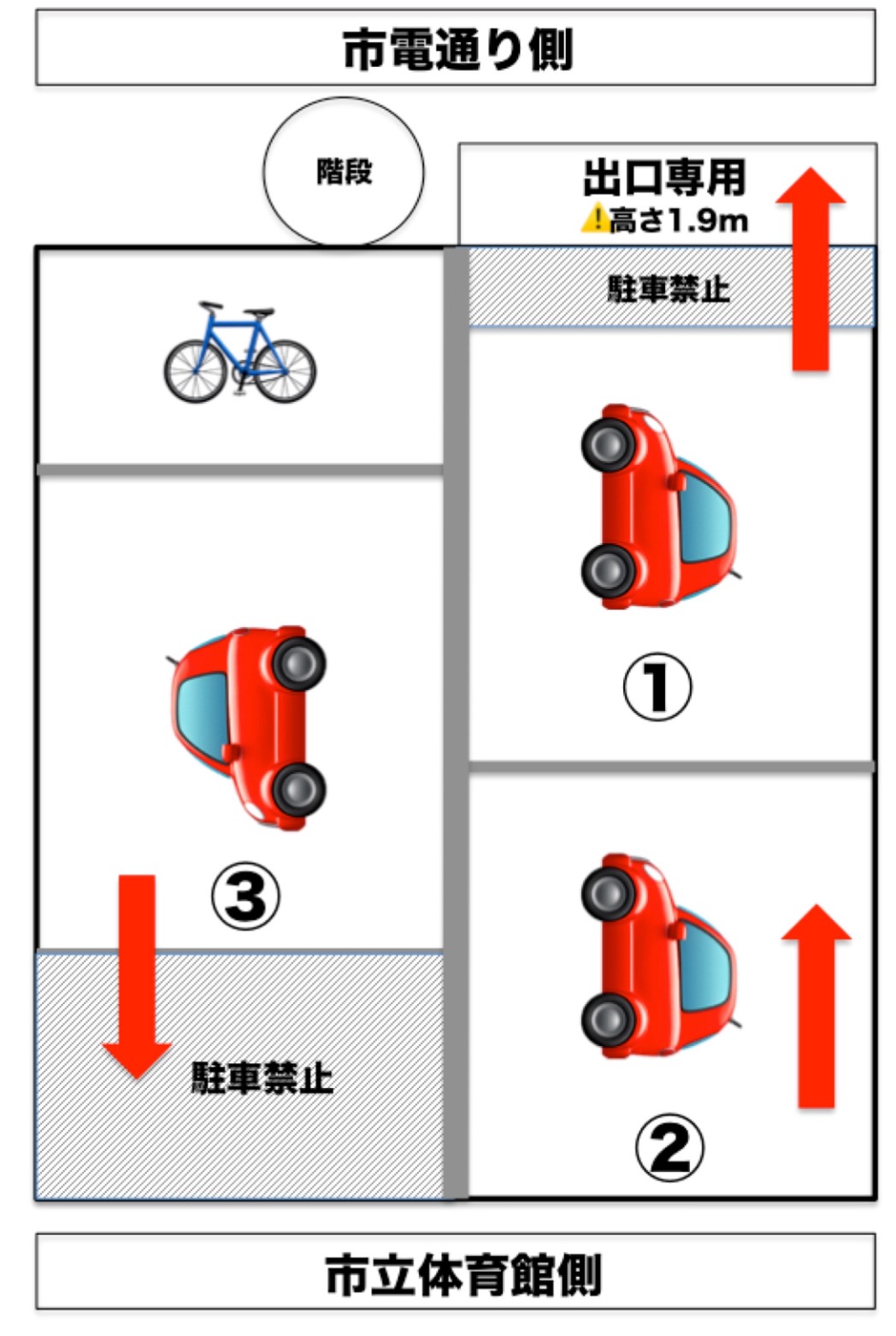 市電通り側

階段

出口専用
⚠高さ1.9m

駐車禁止

①

③

駐車禁止

②

市立体育館側